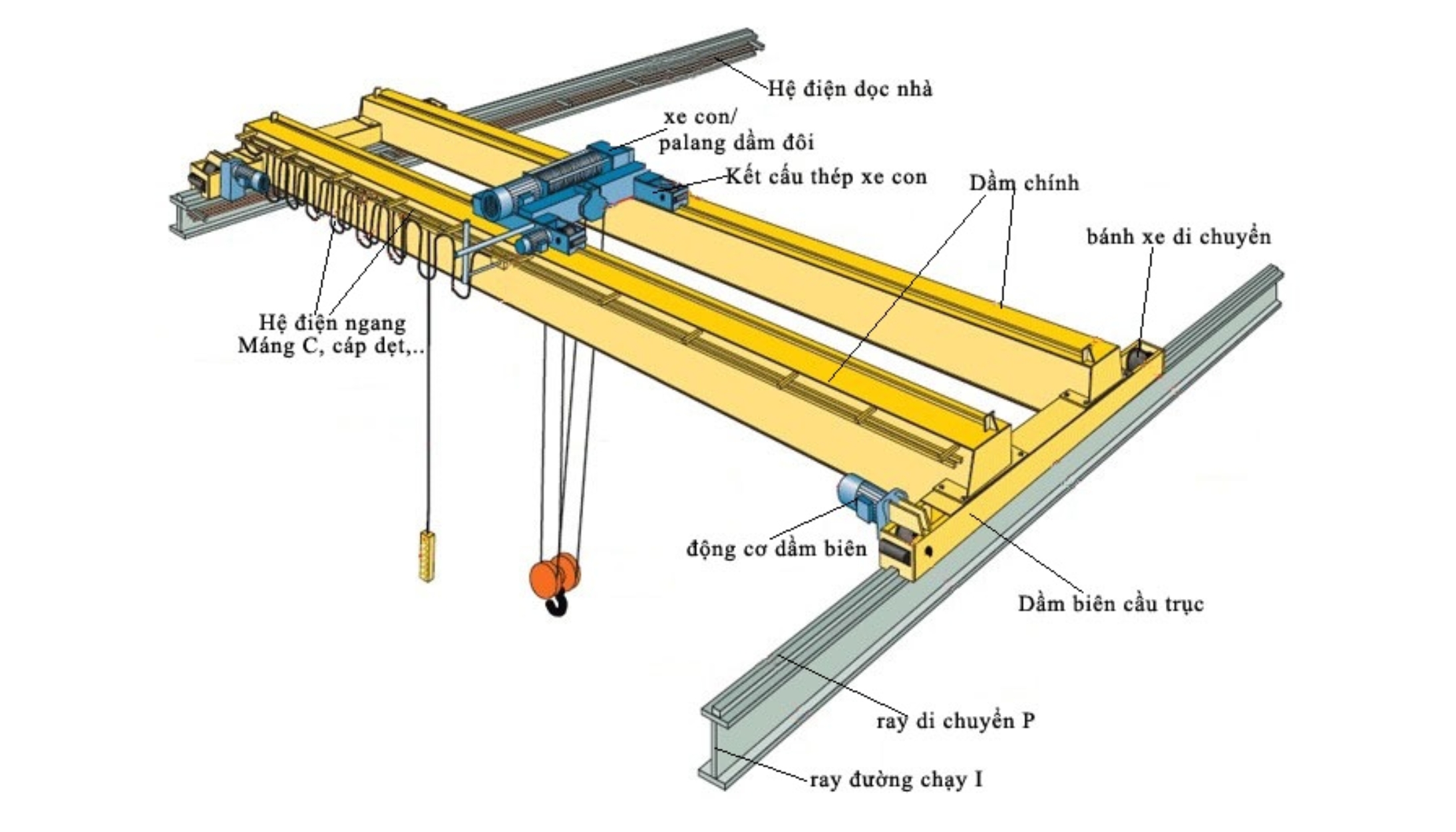 Hệ điện dọc nhà

xe con/
palang dầm đôi

Kết cấu thép xe con

Dầm chính

bánh xe di chuyển

Hệ điện ngang
Máng C, cáp dẹt,..

động cơ dầm biên

Dầm biên cầu trục

ray di chuyển P

ray đường chạy I